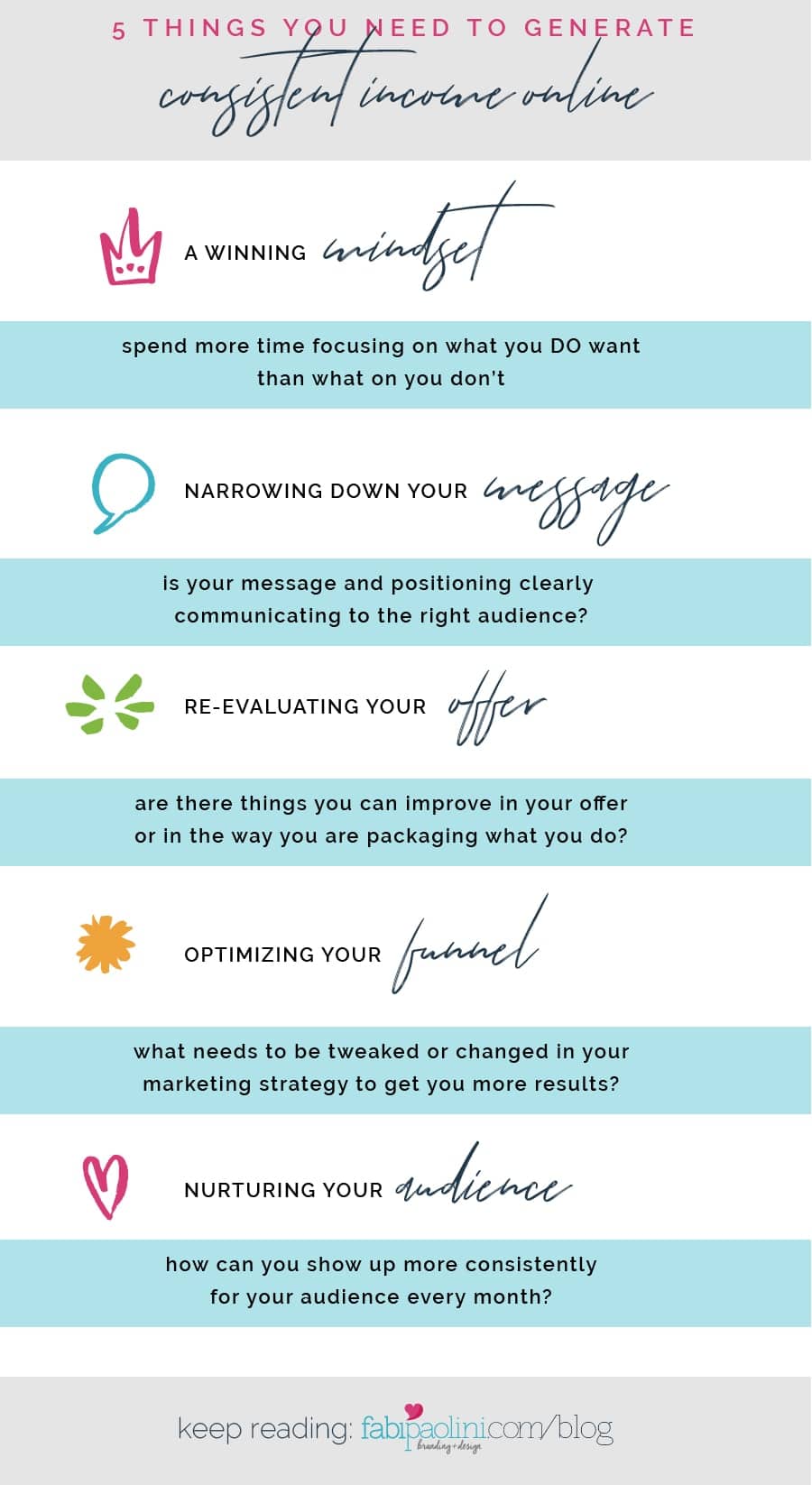 5 THINGS YOU NEED TO GENERATE
consistent income online

A WINNING mindset

spend more time focusing on what you DO want than what on you don't

NARROWING DOWN YOUR message

is your message and positioning clearly communicating to the right audience?

RE-EVALUATING YOUR offer

are there things you can improve in your offer or in the way you are packaging what you do?

OPTIMIZING YOUR funnel

what needs to be tweaked or changed in your marketing strategy to get you more results?

NURTURING YOUR audience

how can you show up more consistently for your audience every month?

keep reading: fabipaolini.com/blog
branding + design