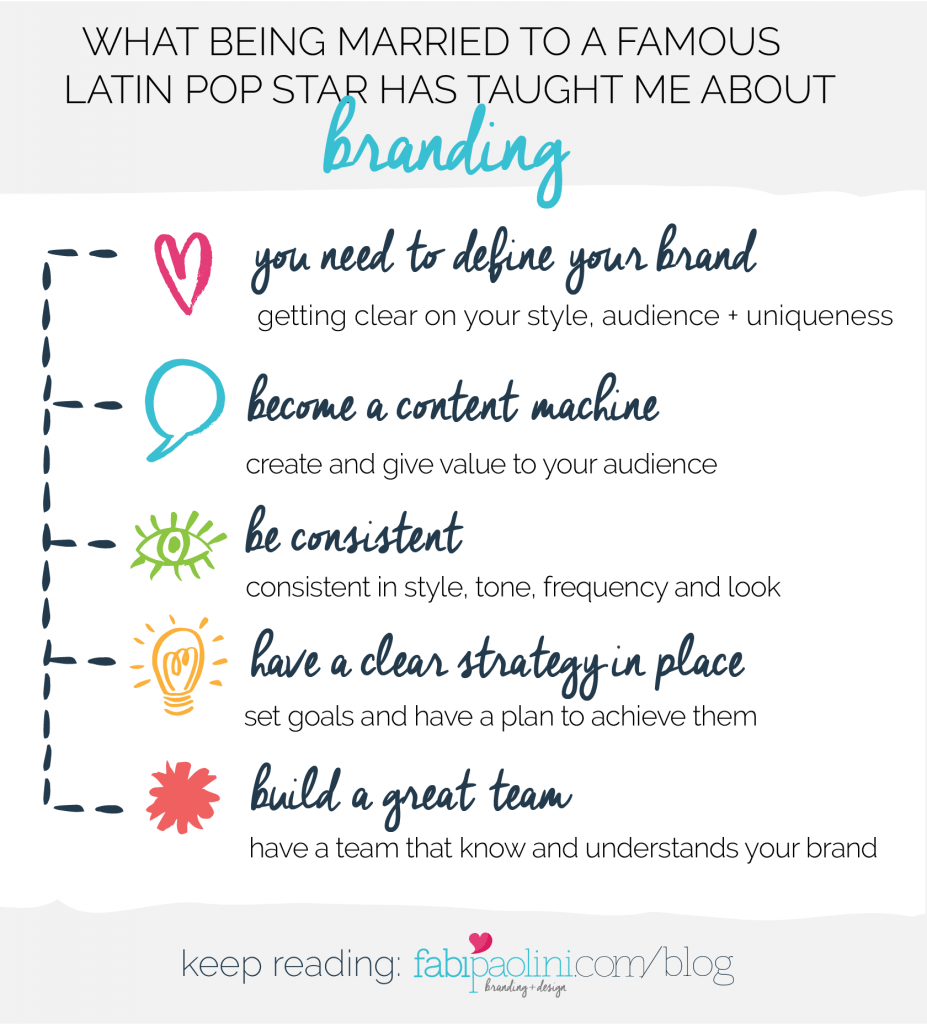 WHAT BEING MARRIED TO A FAMOUS LATIN POP STAR HAS TAUGHT ME ABOUT

branding

you need to define your brand
getting clear on your style, audience + uniqueness

become a content machine
create and give value to your audience

be consistent
consistent in style, tone, frequency and look

have a clear strategy in place
set goals and have a plan to achieve them

build a great team
have a team that know and understands your brand

keep reading: fabipaolini.com/blog
branding + design