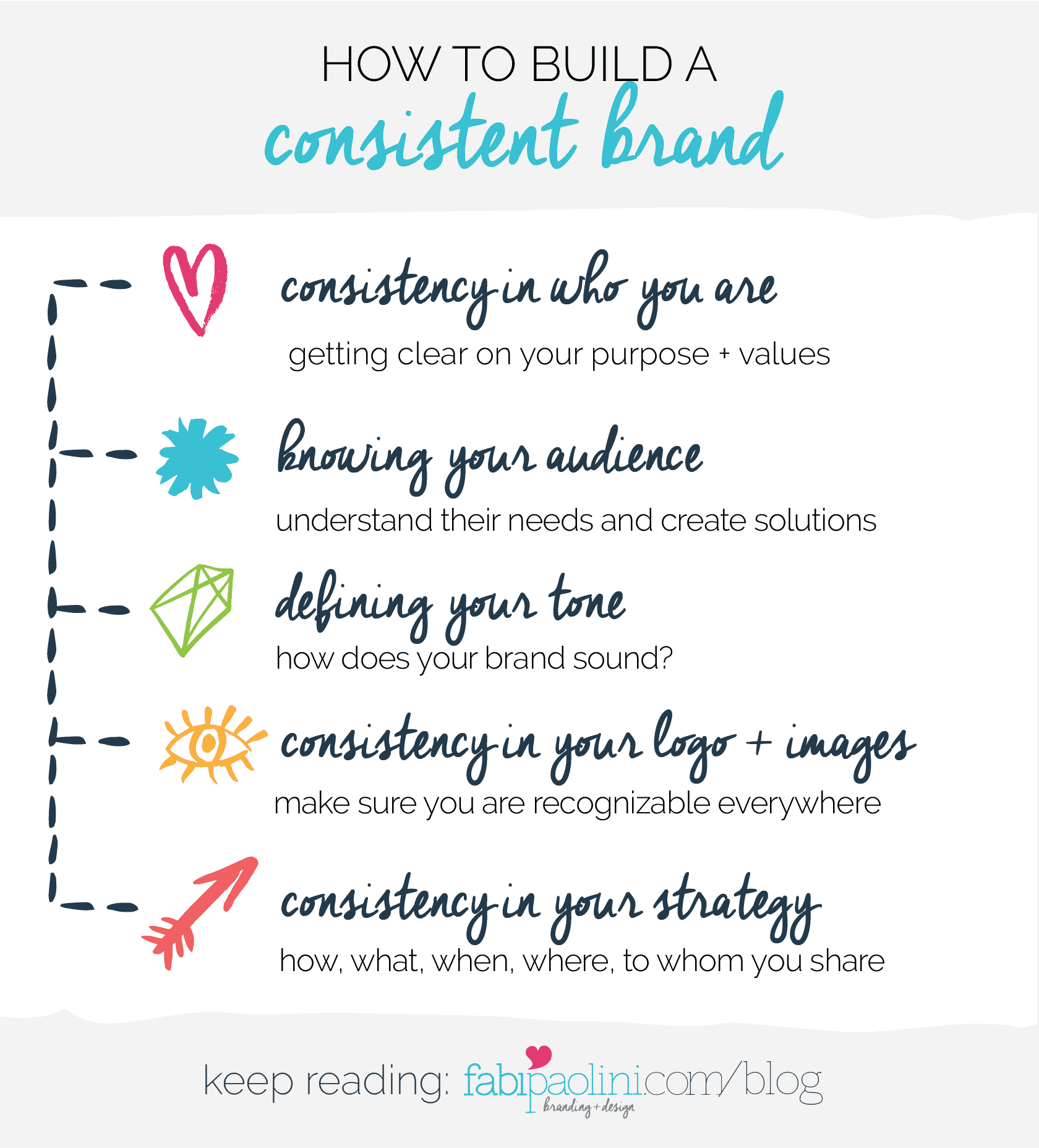 HOW TO BUILD A
consistent brand

consistency in who you are
getting clear on your purpose + values

knowing your audience
understand their needs and create solutions

defining your tone
how does your brand sound?

consistency in your logo + images
make sure you are recognizable everywhere

consistency in your strategy
how, what, when, where, to whom you share

keep reading: fabipaolini.com/blog
branding + design