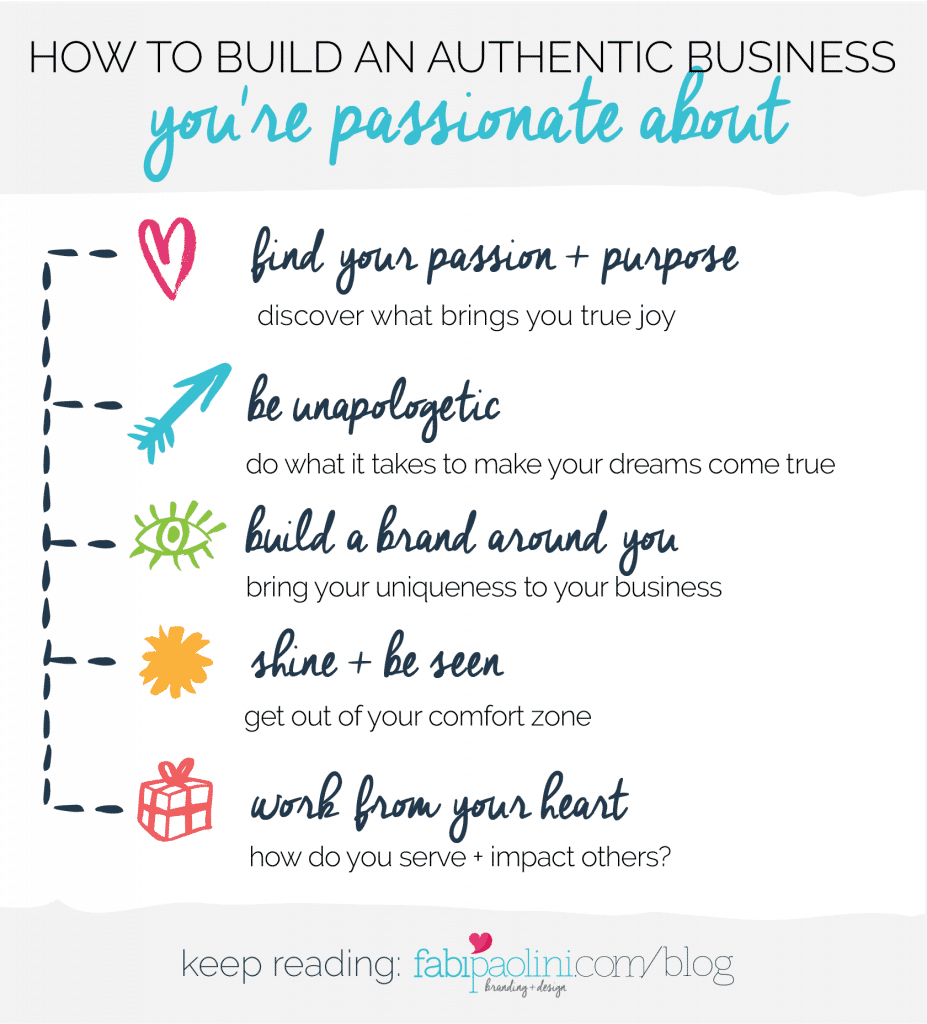 HOW TO BUILD AN AUTHENTIC BUSINESS
you're passionate about

find your passion + purpose
discover what brings you true joy

be unapologetic
do what it takes to make your dreams come true

build a brand around you
bring your uniqueness to your business

shine + be seen
get out of your comfort zone

work from your heart
how do you serve + impact others?

keep reading: fabipaolini.com/blog
branding + design