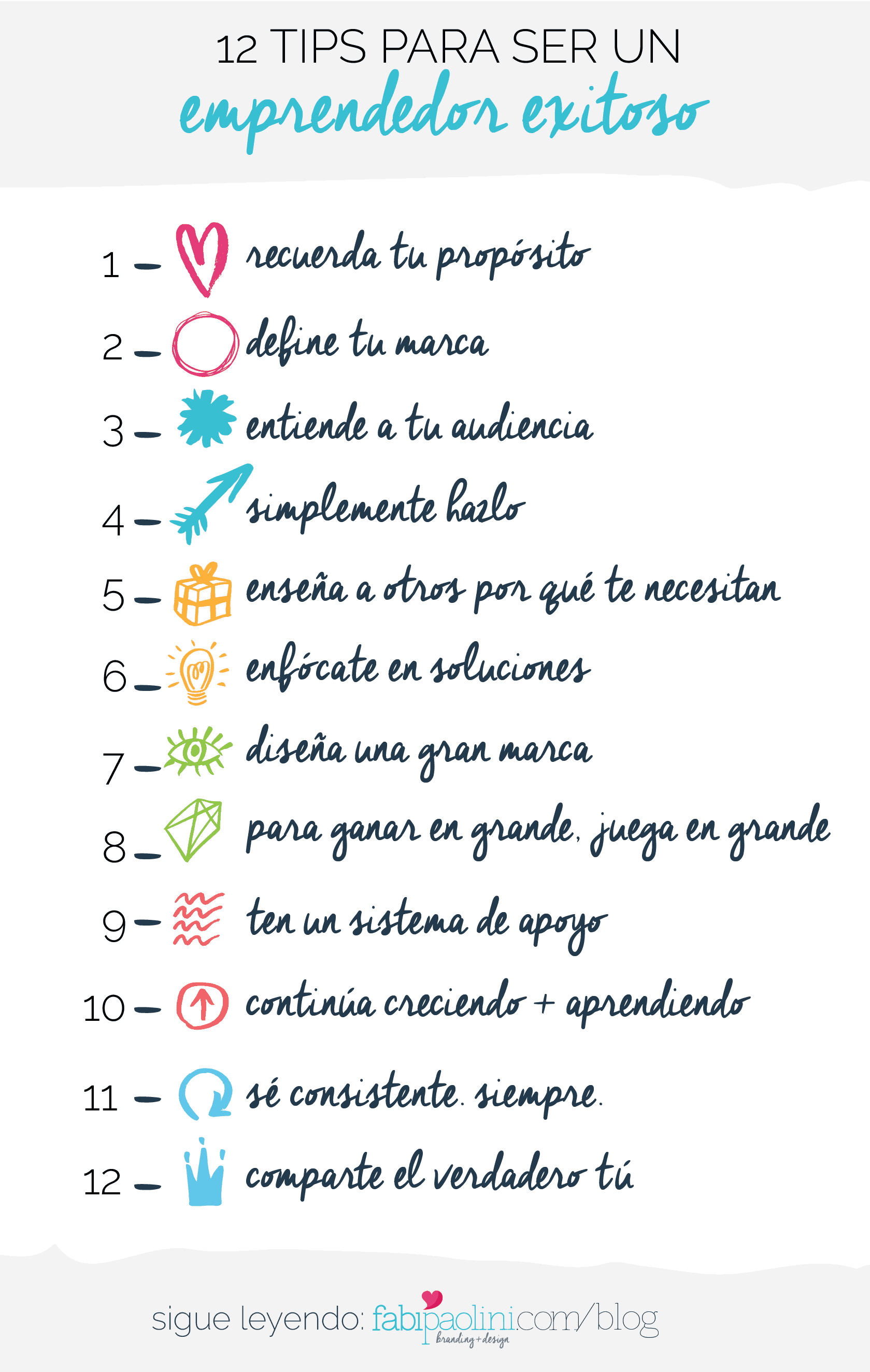 12 TIPS PARA SER UN
emprendedor exitoso

1 – recuerda tu propósito

2 – define tu marca

3 – entiende a tu audiencia

4 – simplemente hazlo

5 – enseña a otros por qué te necesitan

6 – enfócate en soluciones

7 – diseña una gran marca

8 – para ganar en grande, juega en grande

9 – ten un sistema de apoyo

10 – continúa creciendo + aprendiendo

11 – sé consistente. siempre.

12 – comparte el verdadero tú

sigue leyendo: fabipaolini.com/blog
branding + design