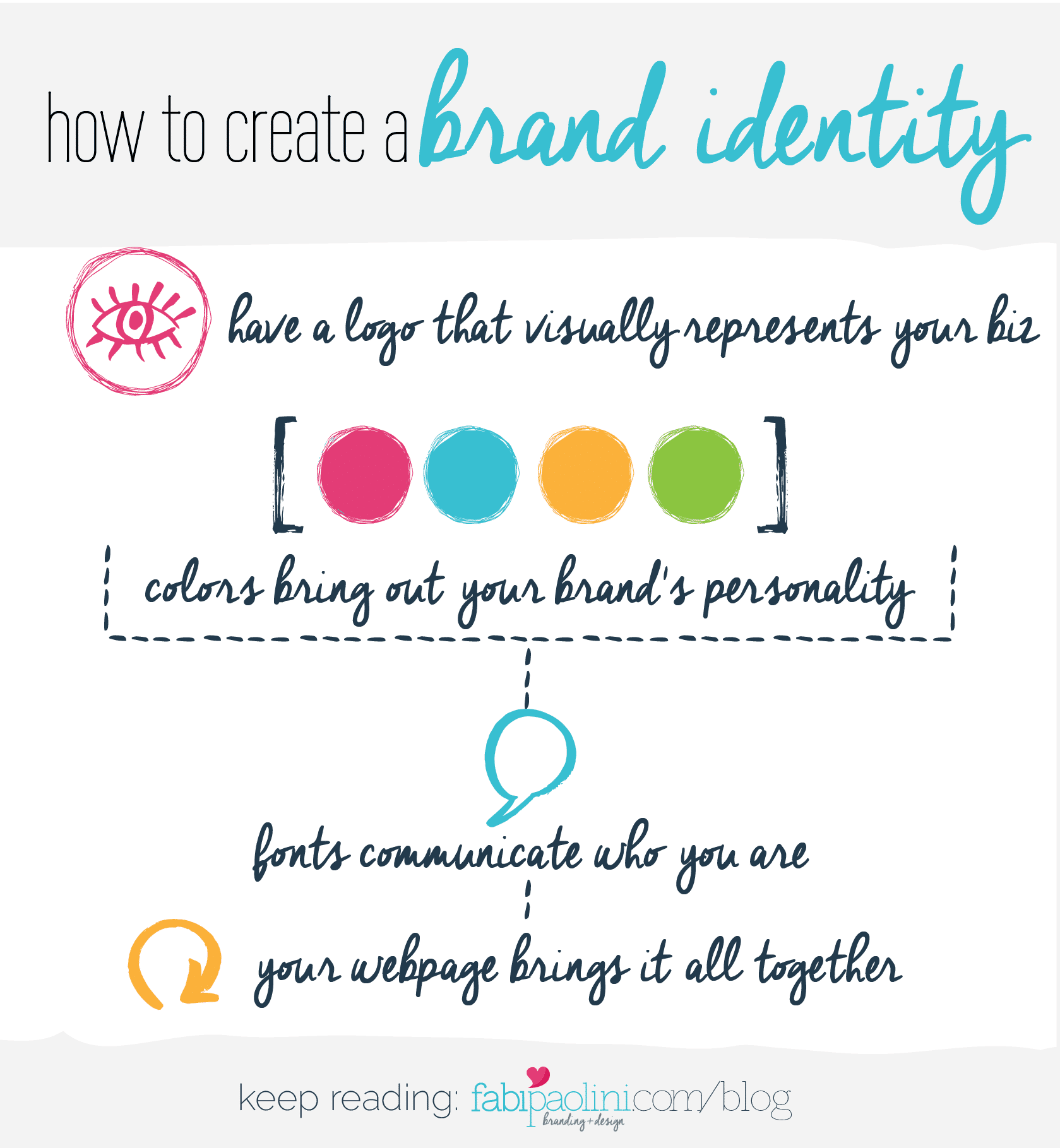 how to create a brand identity

have a logo that visually represents your biz

colors bring out your brand's personality

fonts communicate who you are

your webpage brings it all together

keep reading: fabipaolini.com/blog
branding+design