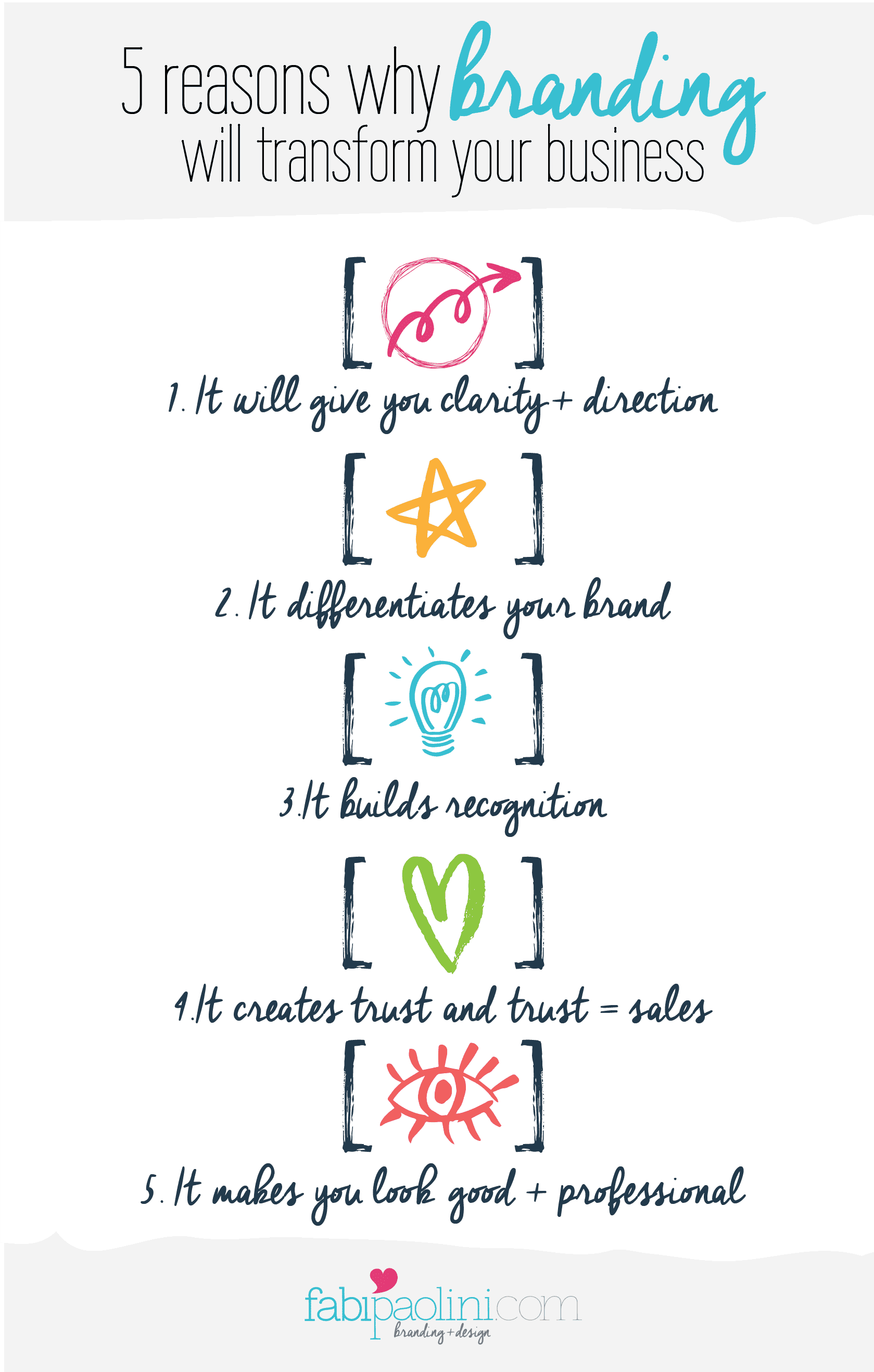 5 reasons why branding will transform your business

1. It will give you clarity + direction

2. It differentiates your brand

3. It builds recognition

4. It creates trust and trust = sales

5. It makes you look good + professional

fabipaolini.com
branding + design