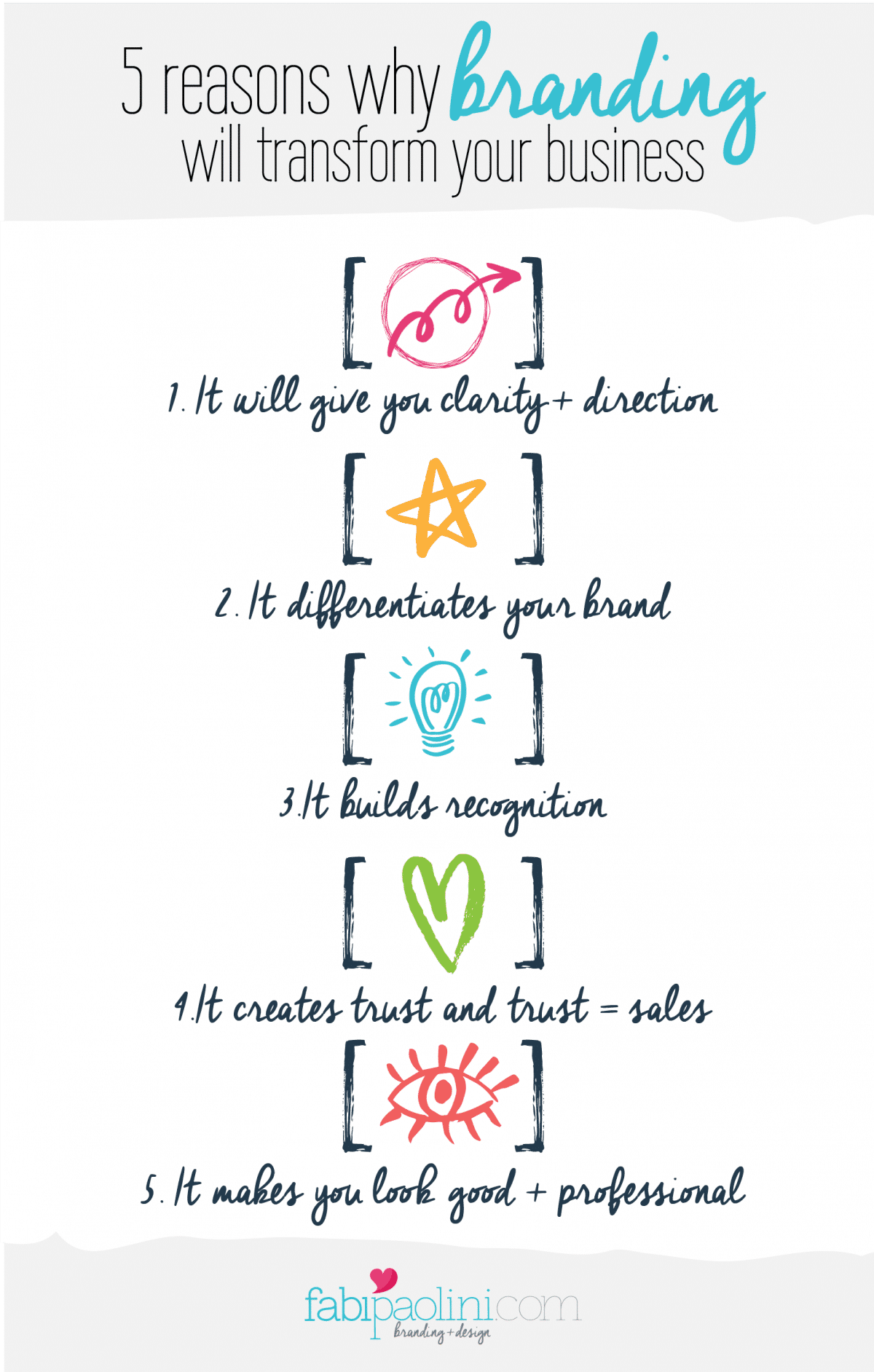 5 reasons why branding will transform your business

1. It will give you clarity + direction

2. It differentiates your brand

3. It builds recognition

4. It creates trust and trust = sales

5. It makes you look good + professional

fabipaolini.com
branding + design