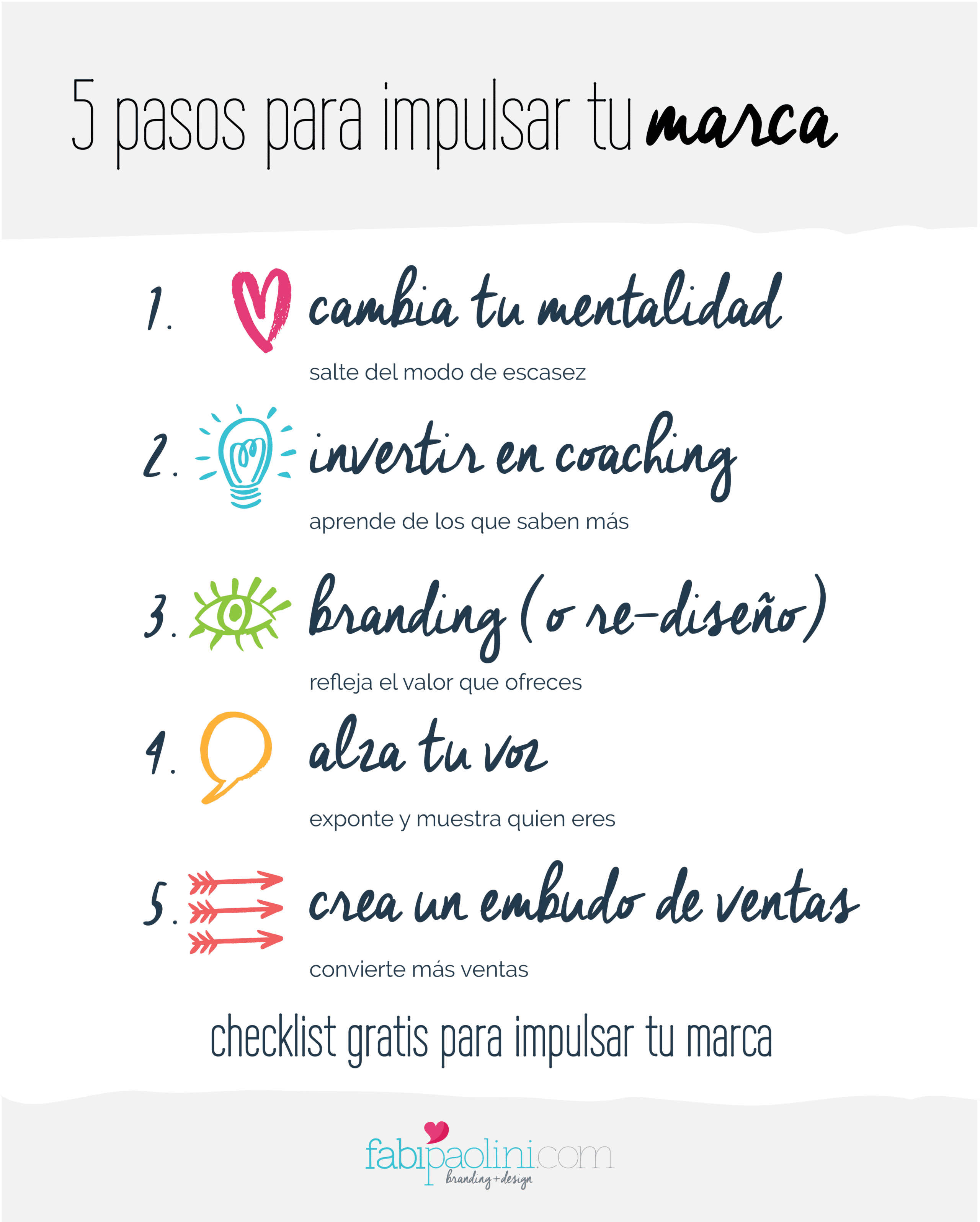 5 pasos para impulsar tu marca

1. cambia tu mentalidad
salte del modo de escasez

2. invertir en coaching
aprende de los que saben más

3. branding (o re-diseño)
refleja el valor que ofreces

4. alza tu voz
exponte y muestra quien eres

5. crea un embudo de ventas
convierte más ventas

checklist gratis para impulsar tu marca

fabipaolini.com
branding + design